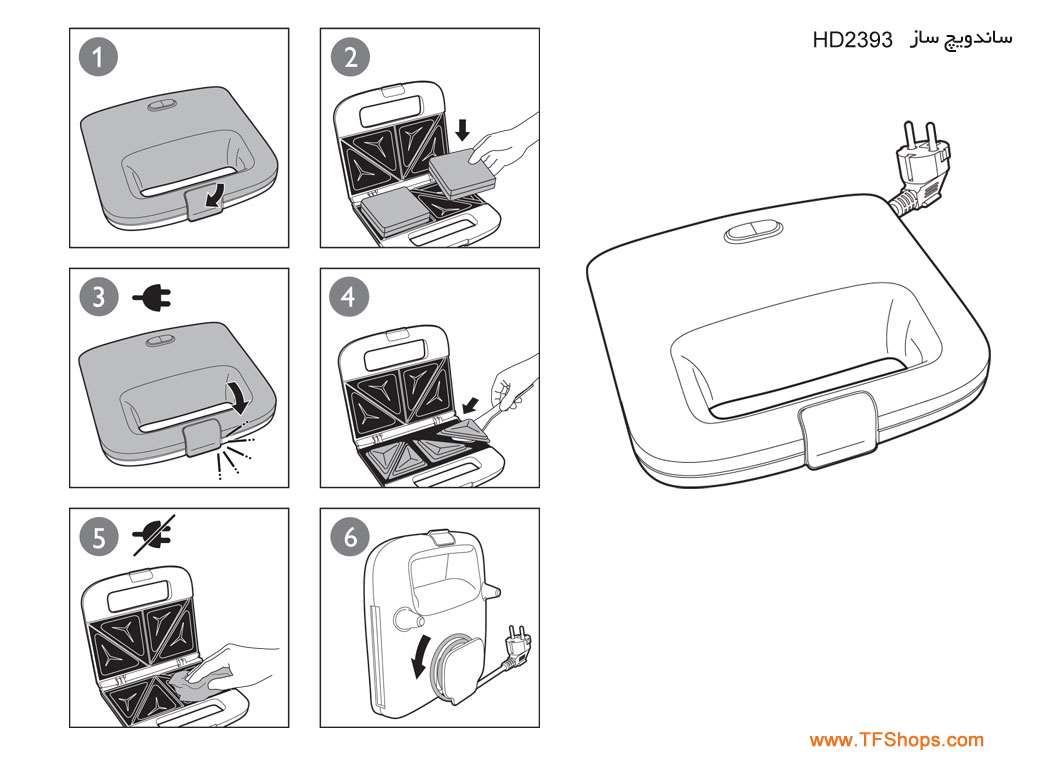 1

2

3

4

5

6

ساندویچ ساز HD2393

www.TFShops.com