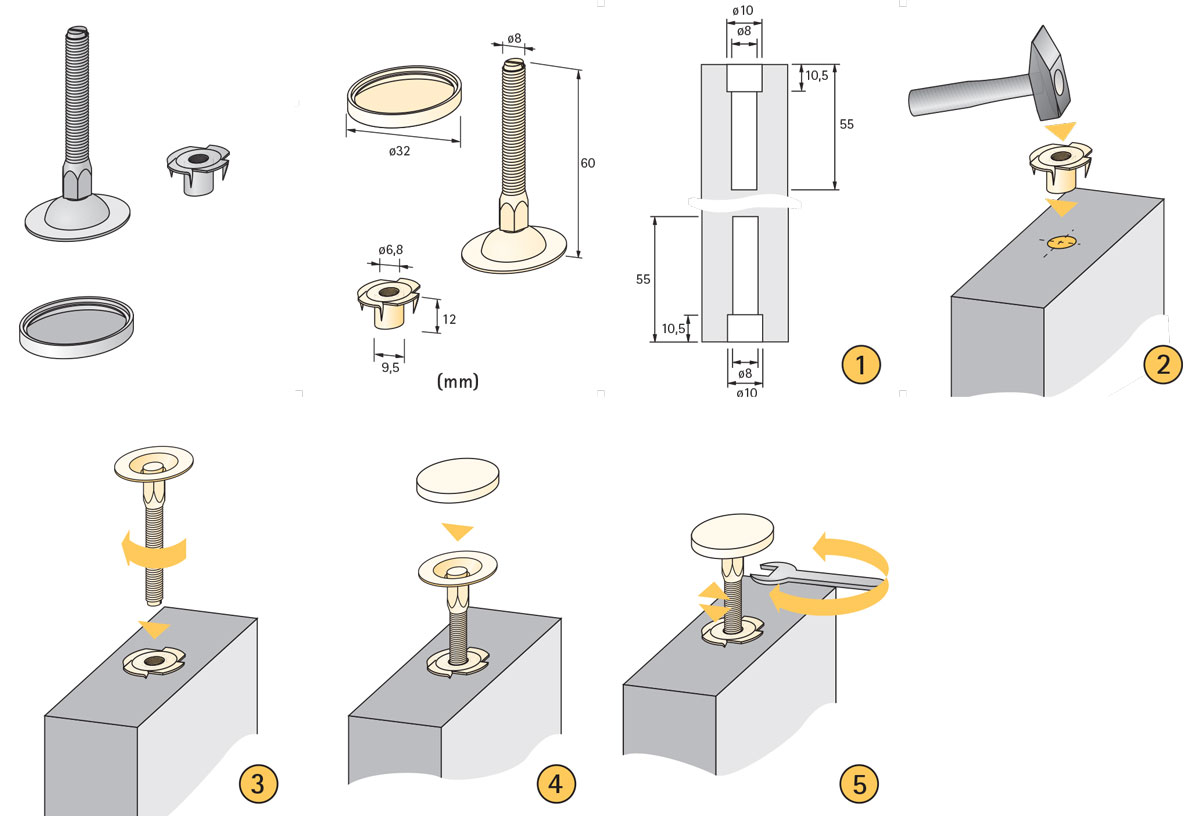 ø8
ø32
60
ø6,8
12
9,5
(mm)

ø10
ø8
10,5
55
55
10,5
ø8
ø10
1

2

3

4

5